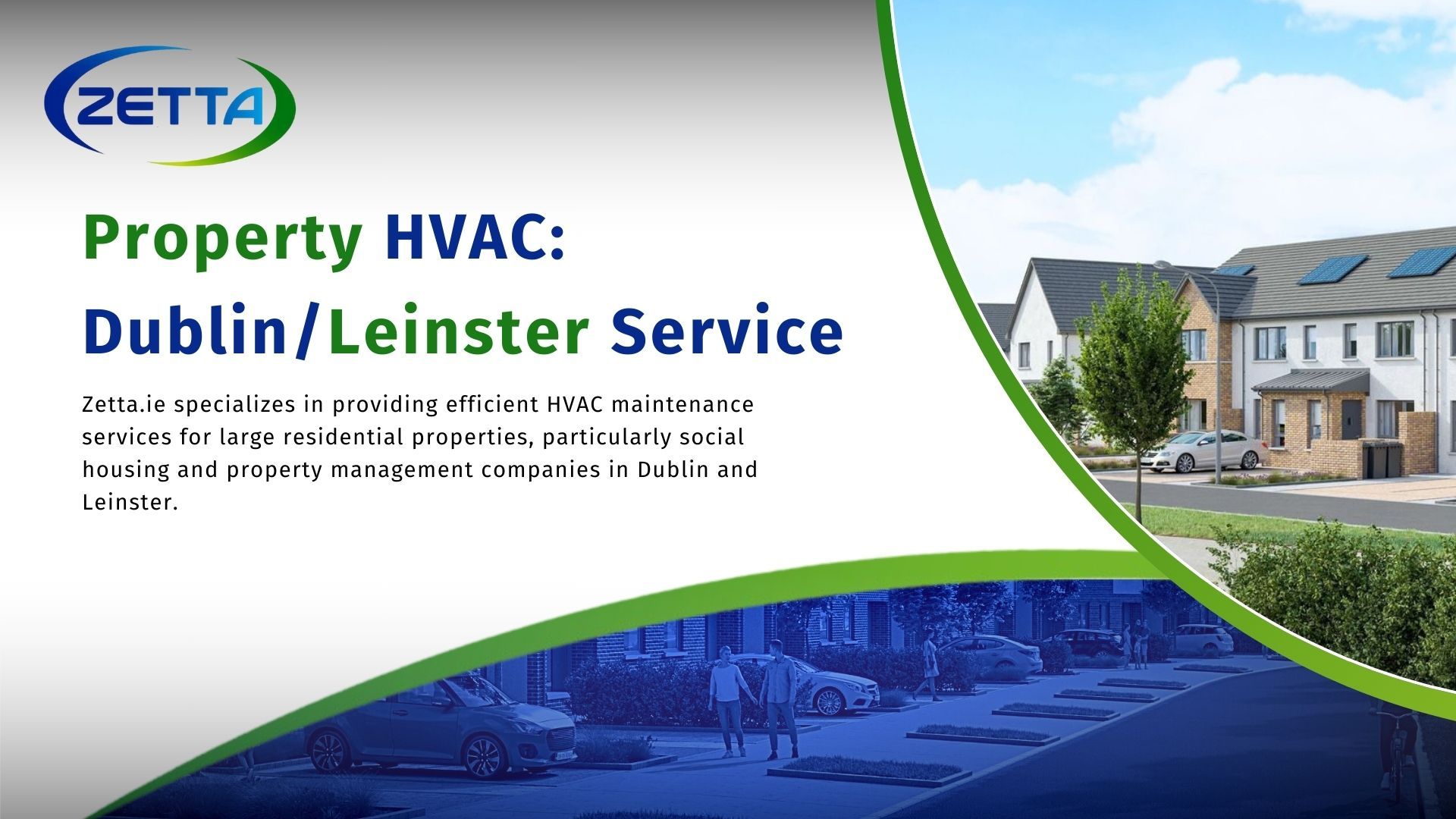 ZETTA

Property HVAC: Dublin/Leinster Service

Zetta.ie specializes in providing efficient HVAC maintenance services for large residential properties, particularly social housing and property management companies in Dublin and Leinster.